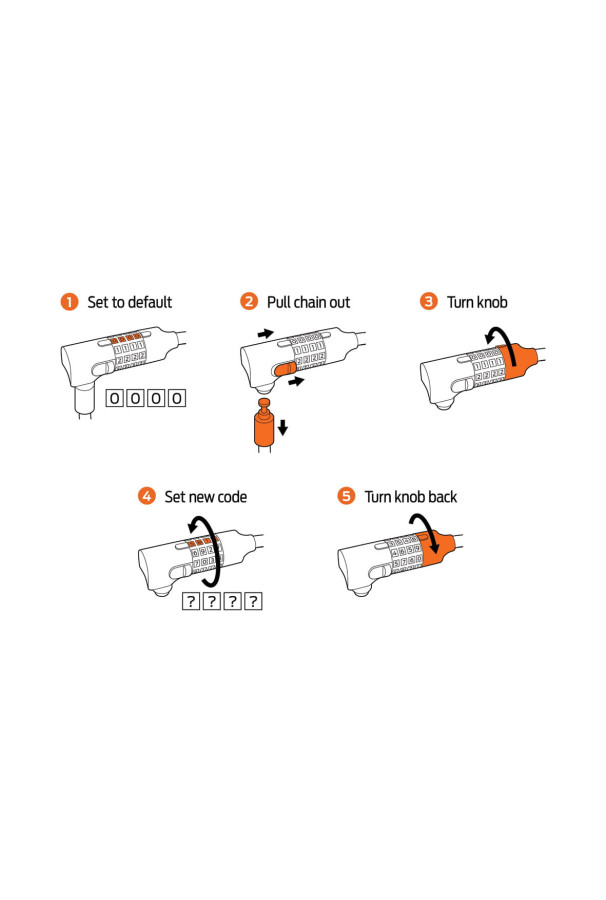 1 Set to default

0 0 0 0

2 Pull chain out

3 Turn knob

4 Set new code

? ? ? ?

5 Turn knob back